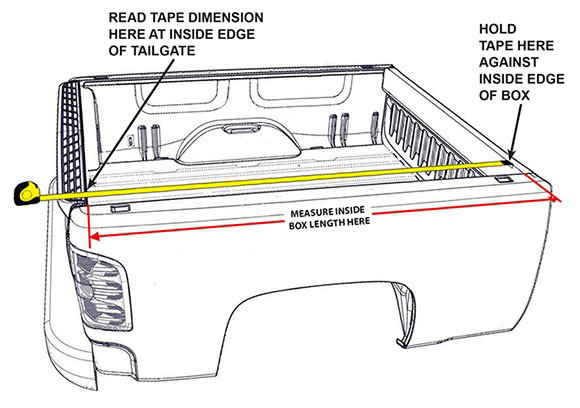 READ TAPE DIMENSION HERE AT INSIDE EDGE OF TAILGATE

HOLD TAPE HERE AGAINST INSIDE EDGE OF BOX

MEASURE INSIDE BOX LENGTH HERE